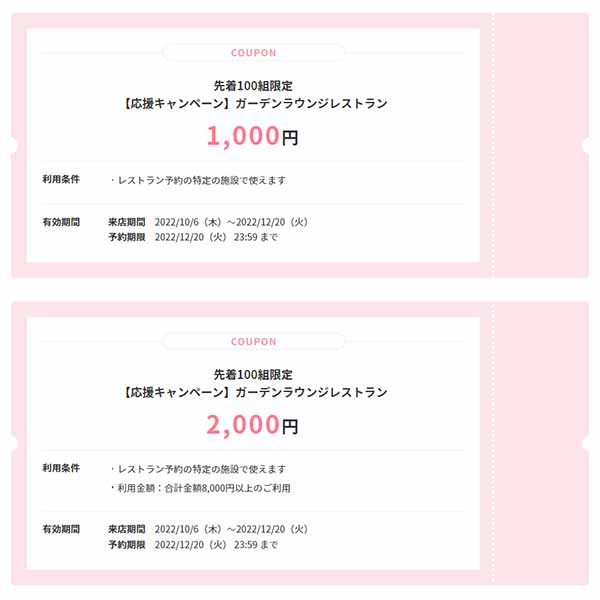 COUPON

先着100組限定
【応援キャンペーン】ガーデンラウンジレストラン

1,000円

利用条件
・レストラン予約の特定の施設で使えます

有効期間
来店期間 2022/10/6（木）～2022/12/20（火）
予約期限 2022/12/20（火） 23:59 まで

COUPON

先着100組限定
【応援キャンペーン】ガーデンラウンジレストラン

2,000円

利用条件
・レストラン予約の特定の施設で使えます
・利用金額：合計金額8,000円以上のご利用

有効期間
来店期間 2022/10/6（木）～2022/12/20（火）
予約期限 2022/12/20（火） 23:59 まで